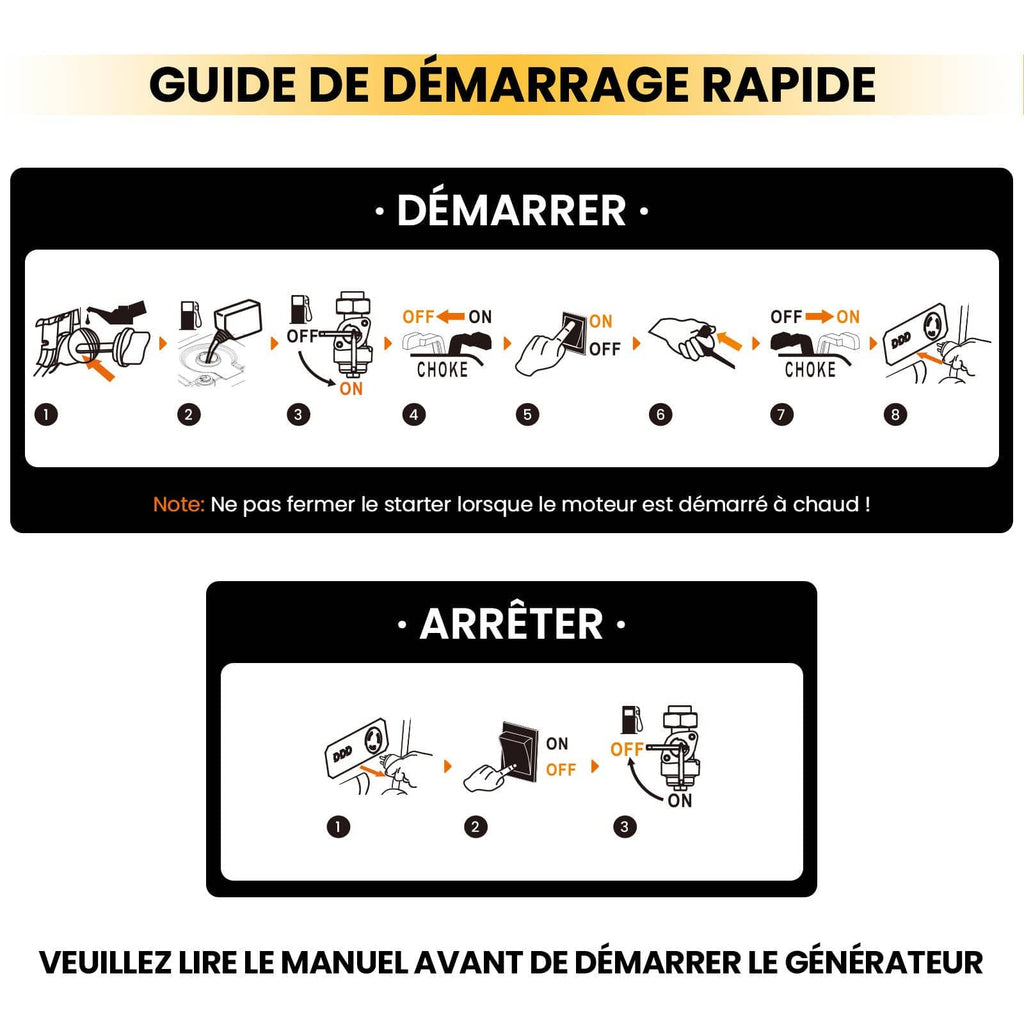 GUIDE DE DÉMARRAGE RAPIDE

· DÉMARRER ·

OFF ON

OFF ON CHOKE

ON OFF

OFF ON CHOKE

1 2 3 4 5 6 7 8

Note: Ne pas fermer le starter lorsque le moteur est démarré à chaud !

· ARRÊTER ·

ON OFF

OFF ON

1 2 3

VEUILLEZ LIRE LE MANUEL AVANT DE DÉMARRER LE GÉNÉRATEUR