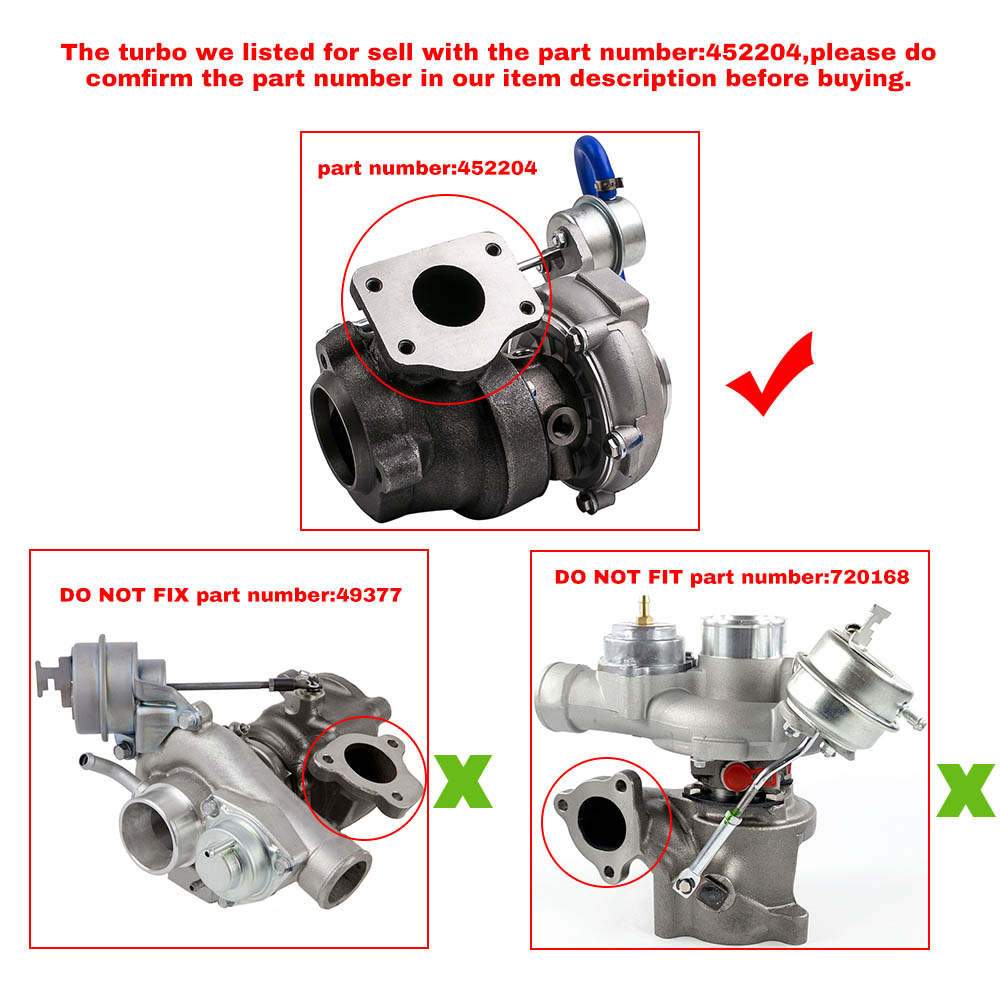 The turbo we listed for sell with the part number:452204,please do comfirm the part number in our item description before buying.

part number:452204

DO NOT FIX part number:49377

X

DO NOT FIT part number:720168

X