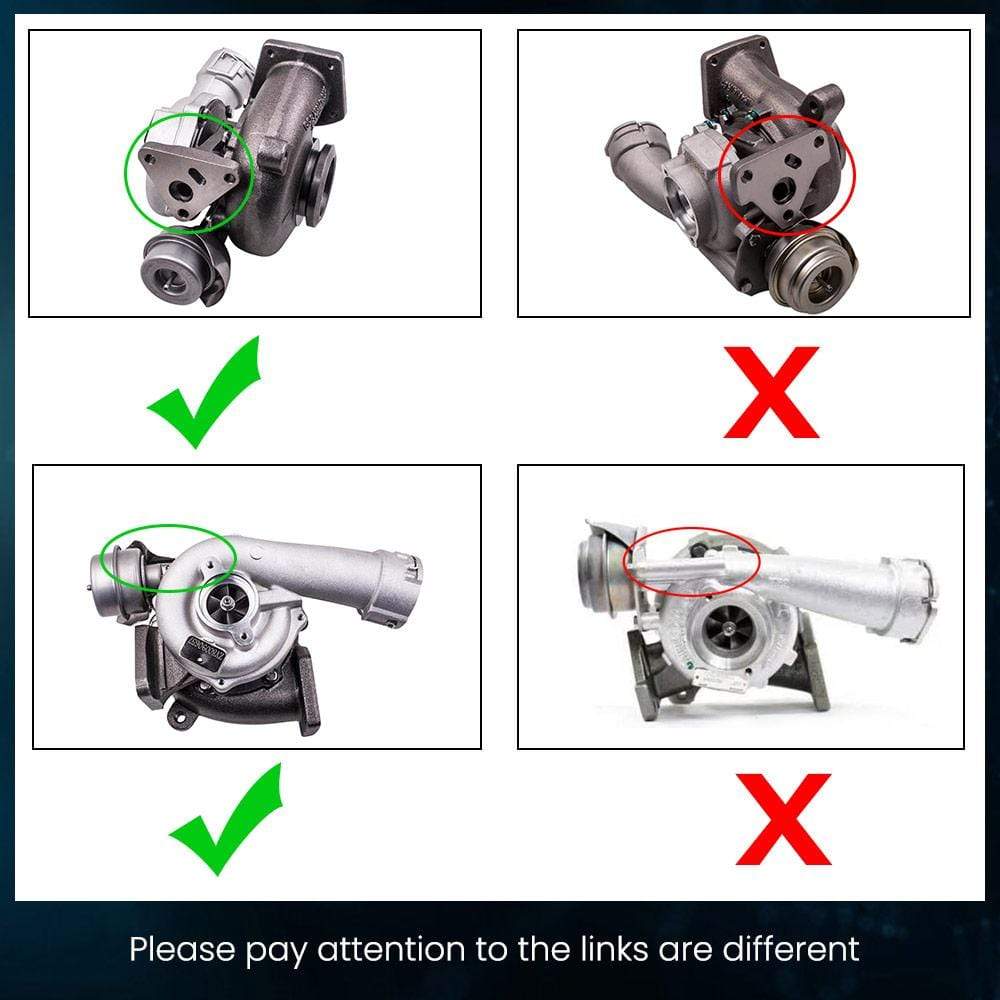 Please pay attention to the links are different